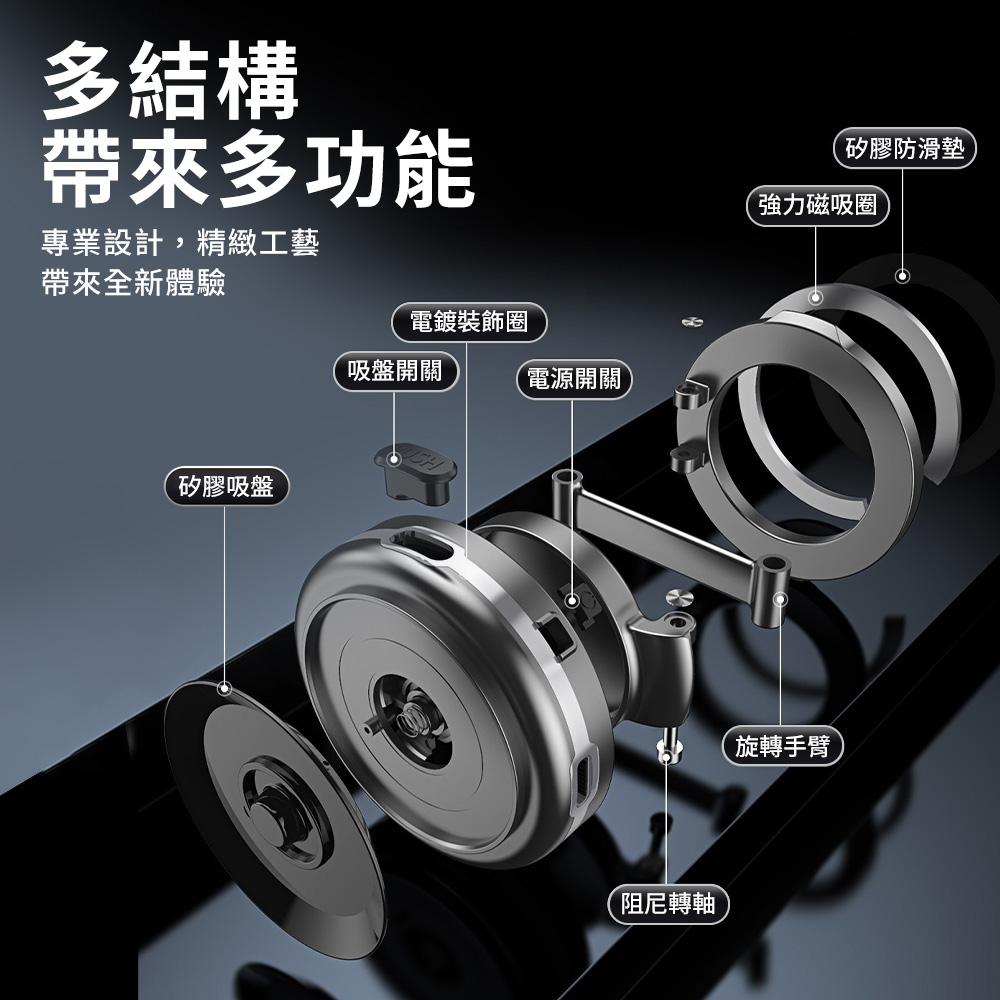 多結構
帶來多功能

專業設計，精緻工藝
帶來全新體驗

矽膠防滑墊

強力磁吸圈

電鍍裝飾圈

吸盤開關

電源開關

矽膠吸盤

旋轉手臂

阻尼轉軸