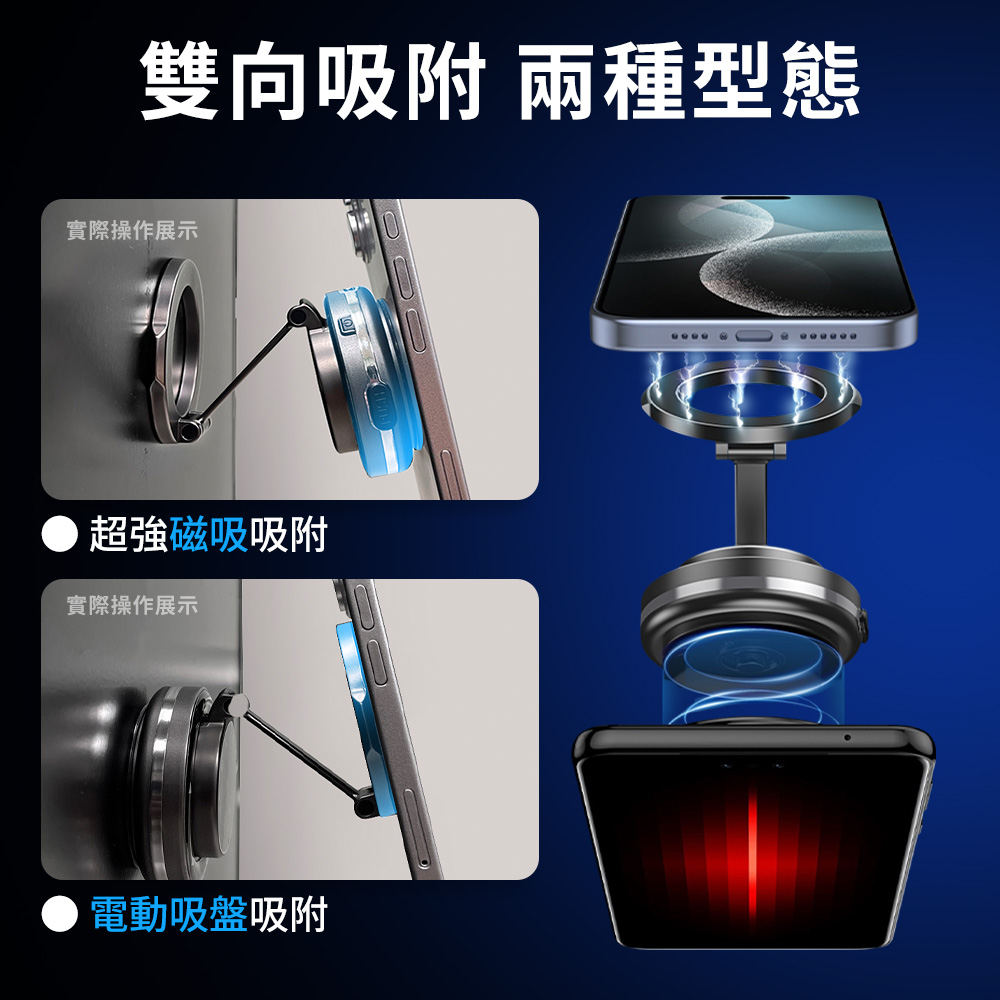 雙向吸附 兩種型態

實際操作展示

超強磁吸吸附

實際操作展示

電動吸盤吸附