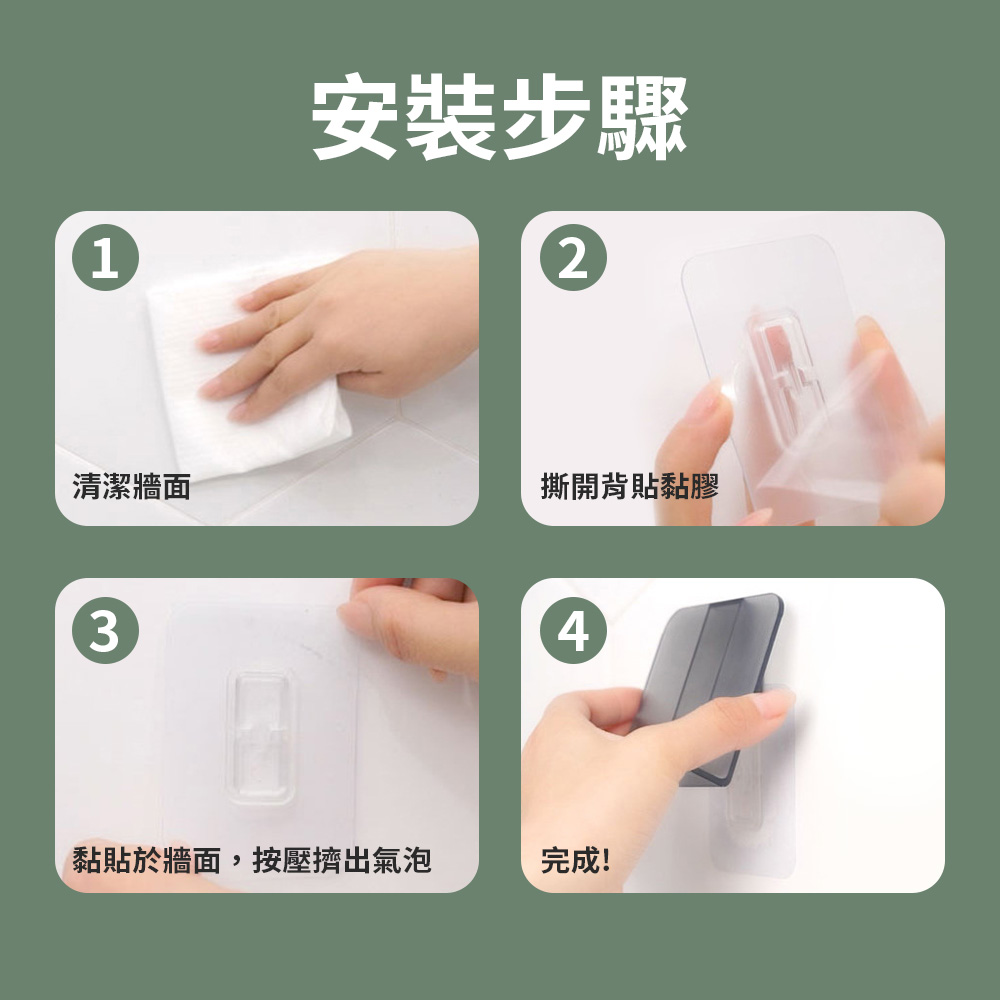 安裝步驟

1
清潔牆面

2
撕開背貼黏膠

3
黏貼於牆面，按壓擠出氣泡

4
完成!