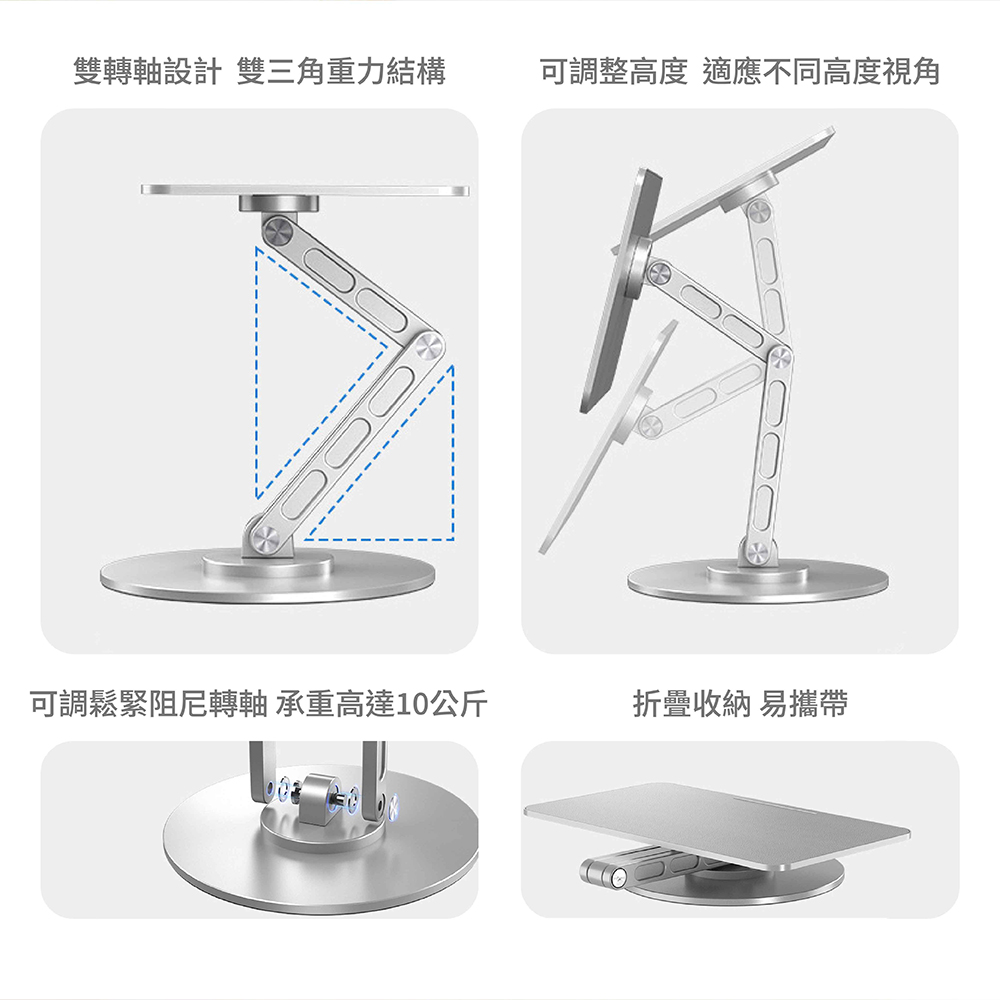 雙轉軸設計 雙三角重力結構

可調整高度 適應不同高度視角

可調鬆緊阻尼轉軸 承重高達10公斤

折疊收納 易攜帶